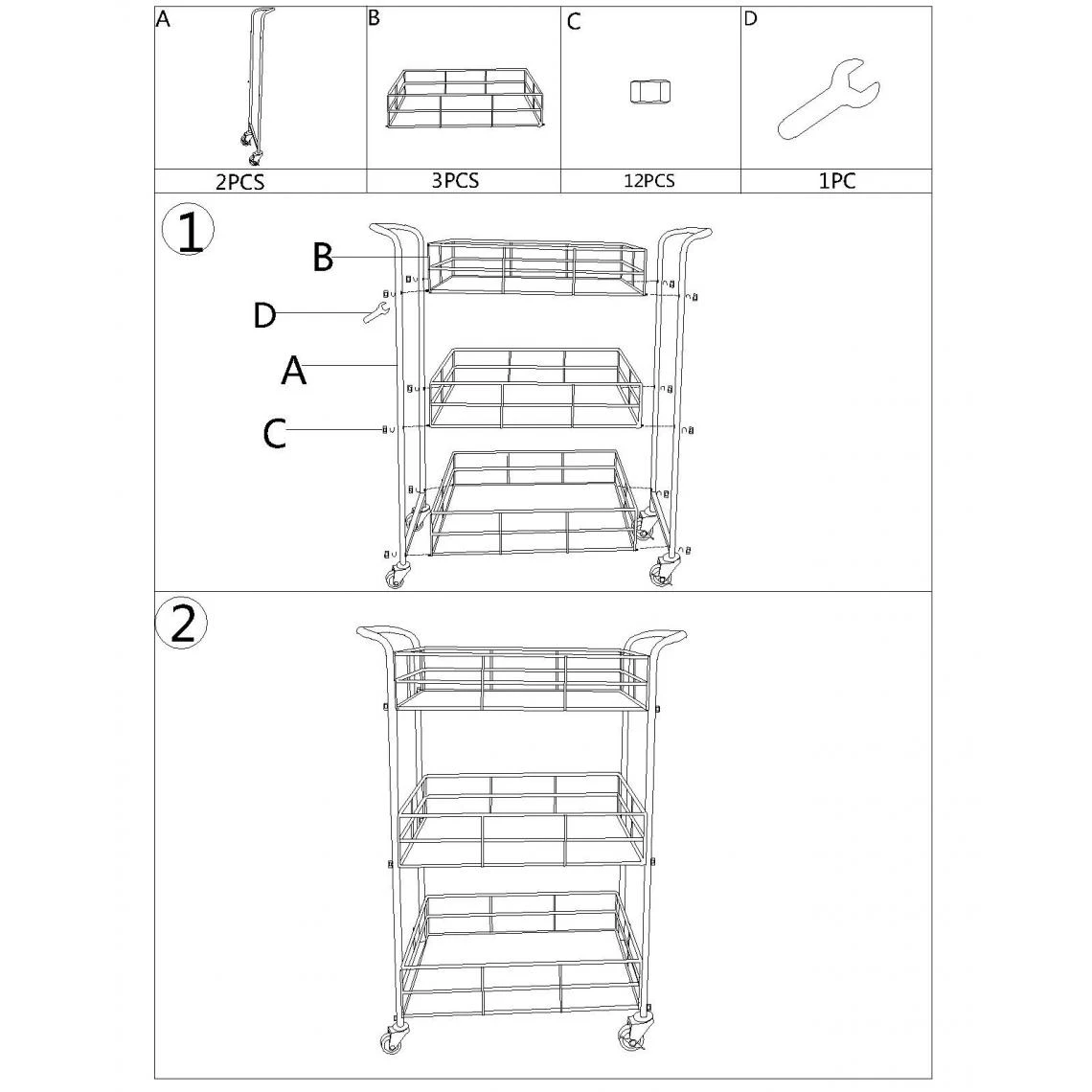 | A | B | C | D |
|---|---|---|---|
| 2PCS | 3PCS | 12PCS | 1PC |

1

B

D

A

C

2