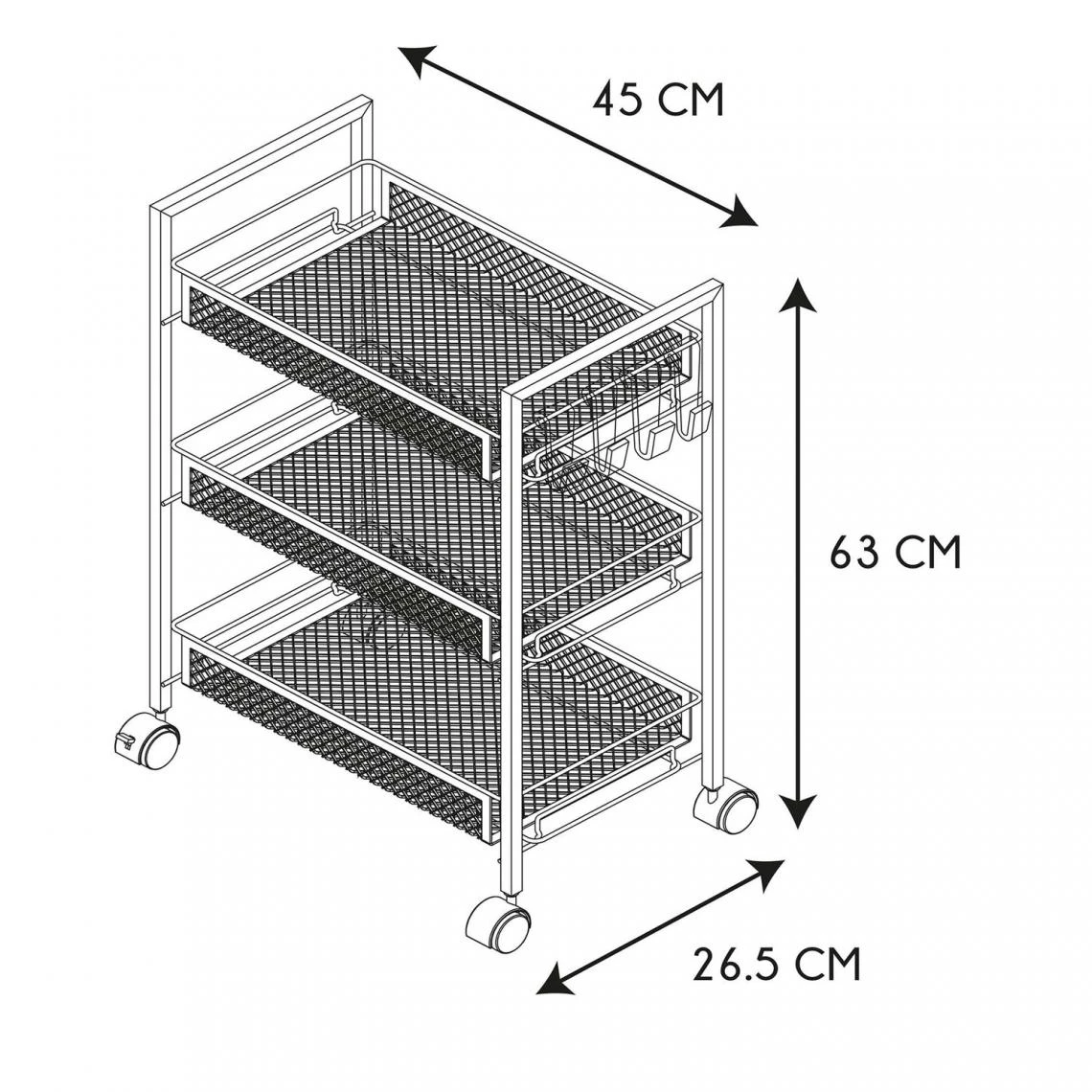 45 CM

63 CM

26.5 CM