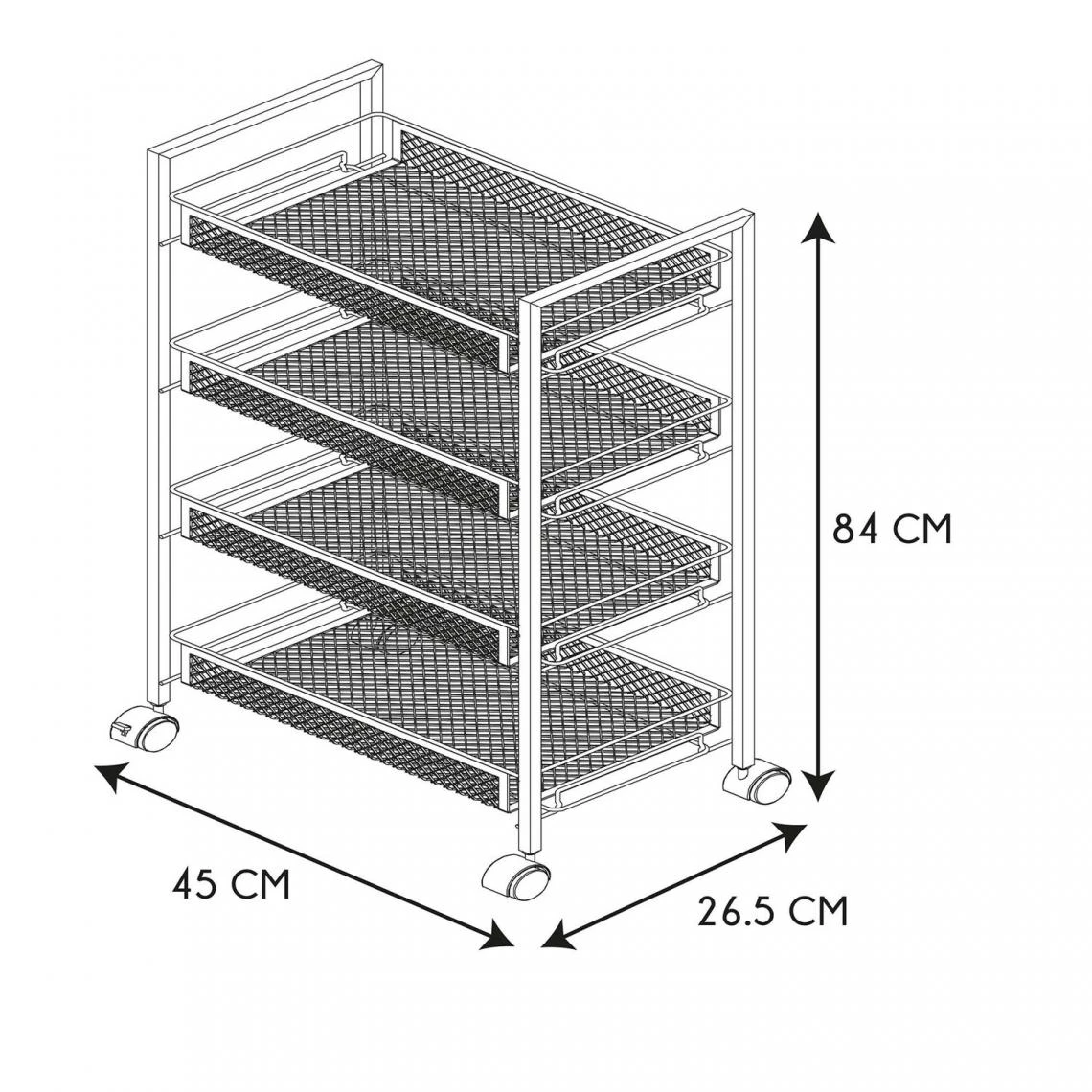 84 CM

45 CM

26.5 CM