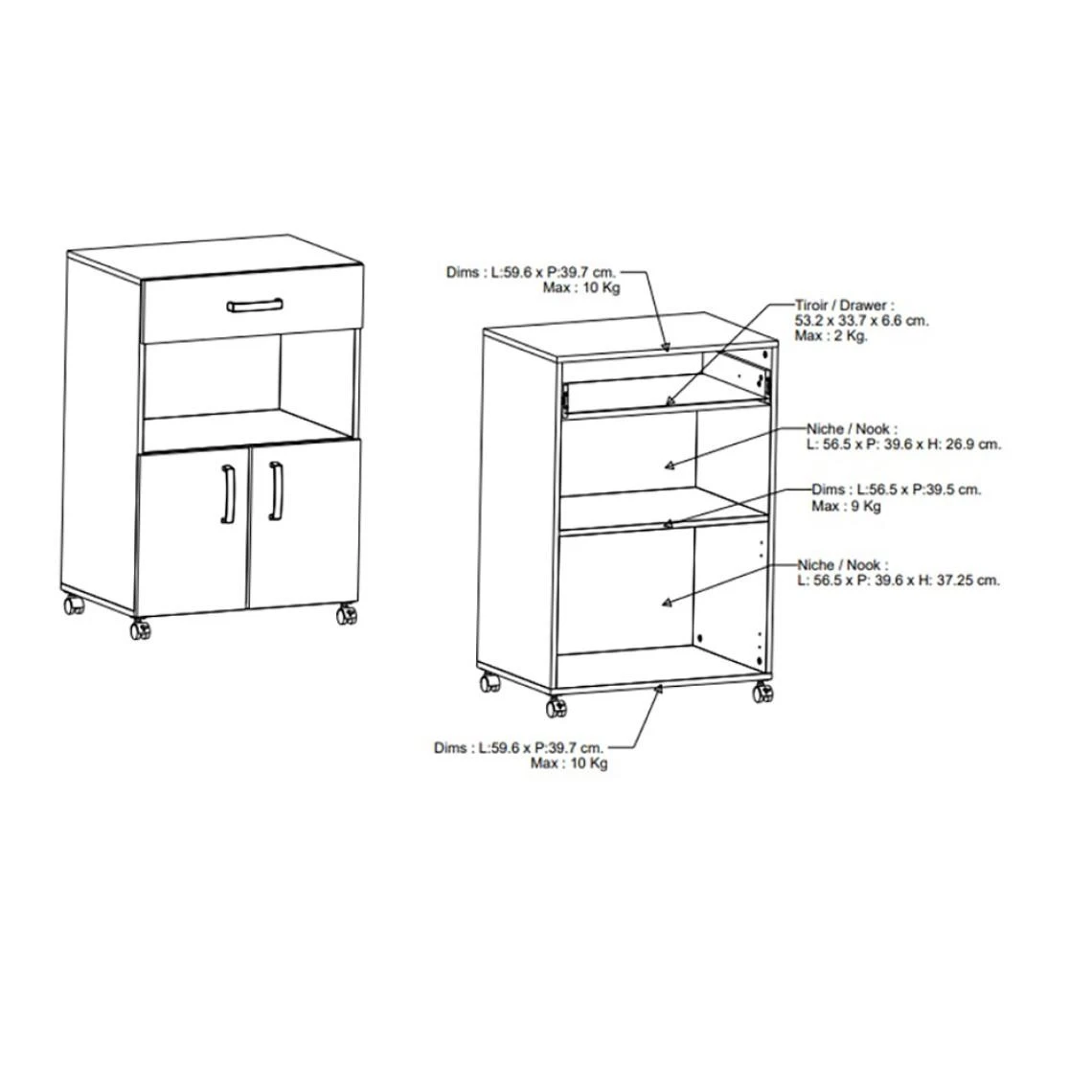 Dims : L:59.6 x P:39.7 cm.
Max : 10 Kg

Tiroir / Drawer :
53.2 x 33.7 x 6.6 cm.
Max : 2 Kg.

Niche / Nook :
L: 56.5 x P: 39.6 x H: 26.9 cm.

Dims : L:56.5 x P:39.5 cm.
Max : 9 Kg

Niche / Nook :
L: 56.5 x P: 39.6 x H: 37.25 cm.

Dims : L:59.6 x P:39.7 cm.
Max : 10 Kg